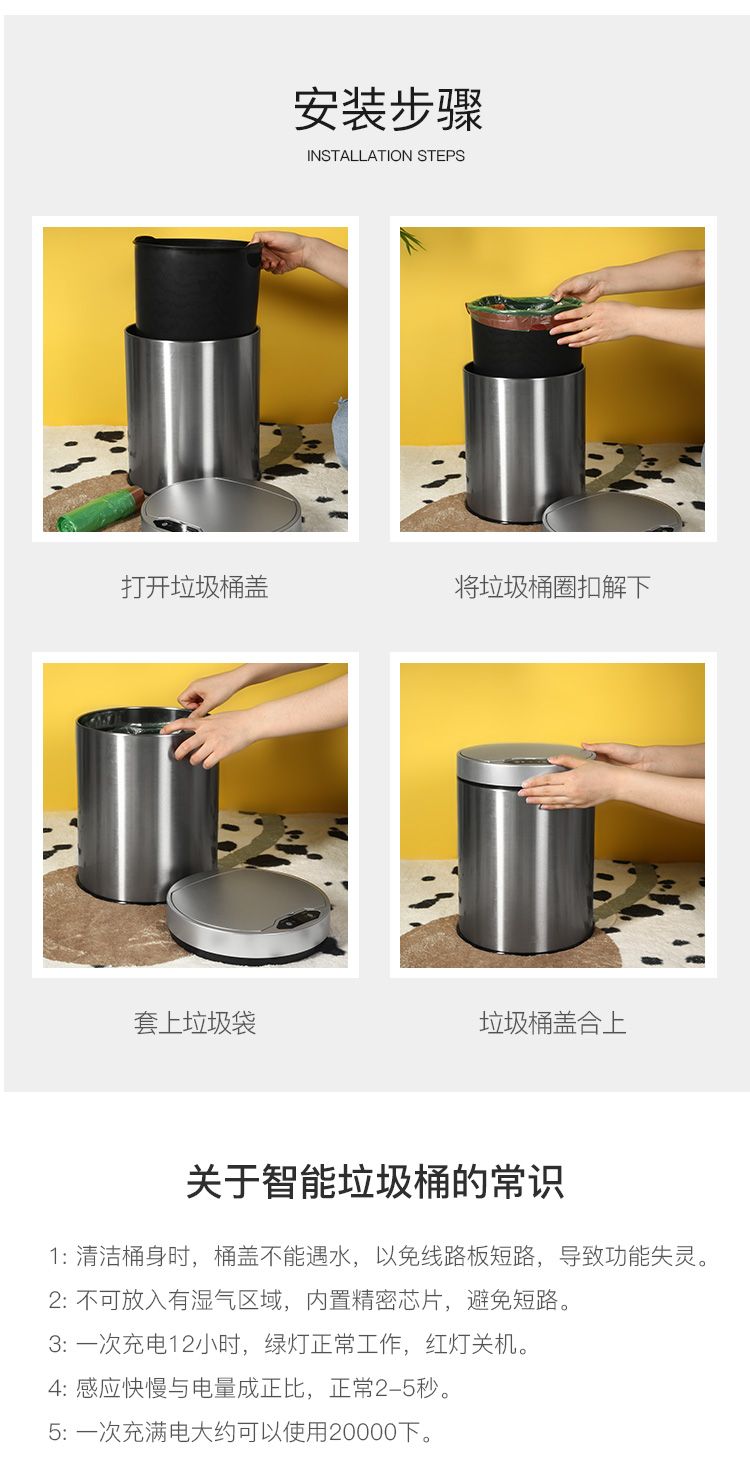 安装步骤
INSTALLATION STEPS

打开垃圾桶盖

将垃圾桶圈扣解下

套上垃圾袋

垃圾桶盖合上

关于智能垃圾桶的常识

1: 清洁桶身时，桶盖不能遇水，以免线路板短路，导致功能失灵。

2: 不可放入有湿气区域，内置精密芯片，避免短路。

3: 一次充电12小时，绿灯正常工作，红灯关机。

4: 感应快慢与电量成正比，正常2-5秒。

5: 一次充满电大约可以使用20000下。